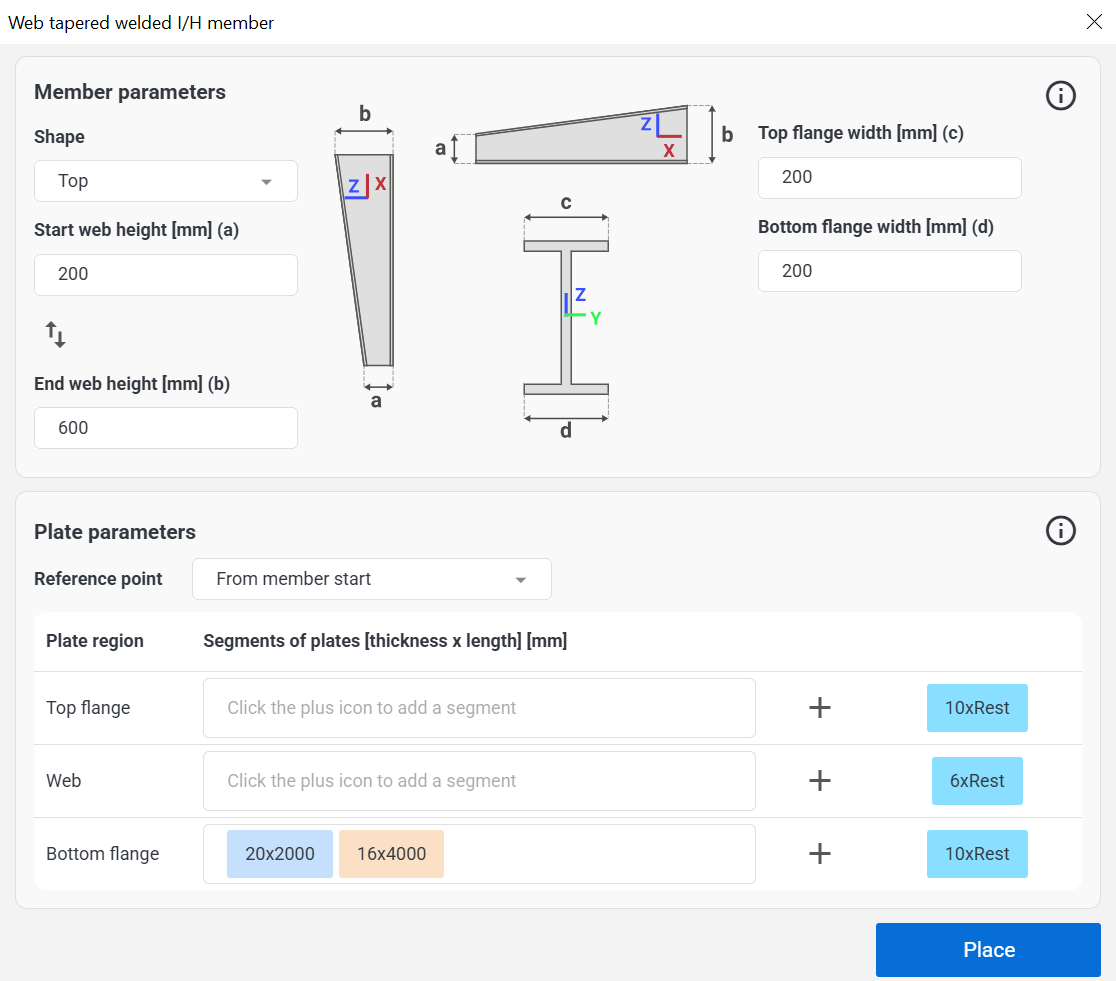 Web tapered welded I/H member

Member parameters

Shape

Top

Start web height [mm] (a)

200

End web height [mm] (b)

600

b

Z X

a

a

Z

X

b

c

Z

Y

d

Top flange width [mm] (c)

200

Bottom flange width [mm] (d)

200

Plate parameters

Reference point

From member start

| Plate region | Segments of plates [thickness x length] [mm] | | |
|---|---|---|---|
| Top flange | Click the plus icon to add a segment | + | 10xRest |
| Web | Click the plus icon to add a segment | + | 6xRest |
| Bottom flange | 20x2000 16x4000 | + | 10xRest |

Place